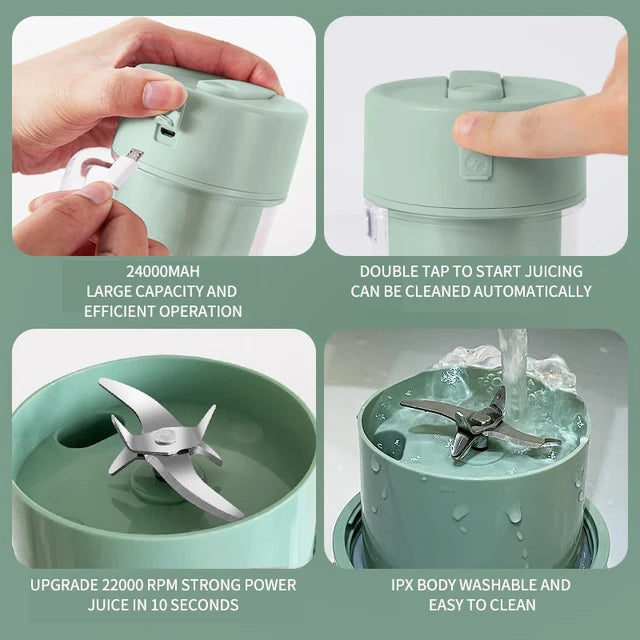 24000MAH
LARGE CAPACITY AND
EFFICIENT OPERATION

DOUBLE TAP TO START JUICING
CAN BE CLEANED AUTOMATICALLY

UPGRADE 22000 RPM STRONG POWER
JUICE IN 10 SECONDS

IPX BODY WASHABLE AND
EASY TO CLEAN