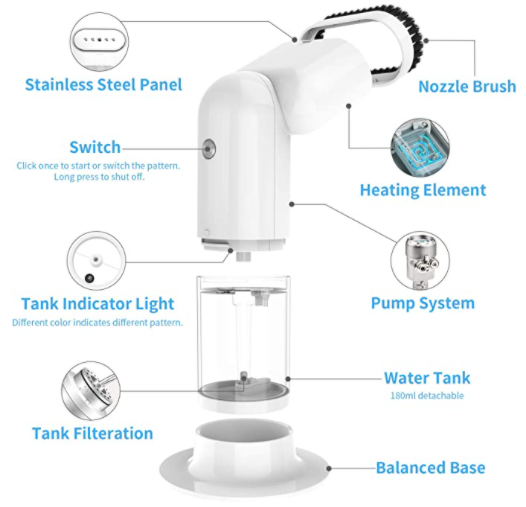 Stainless Steel Panel

Nozzle Brush

Switch
Click once to start or switch the pattern.
Long press to shut off.

Heating Element

Tank Indicator Light
Different color indicates different pattern.

Pump System

Water Tank
180ml detachable

Tank Filteration

Balanced Base